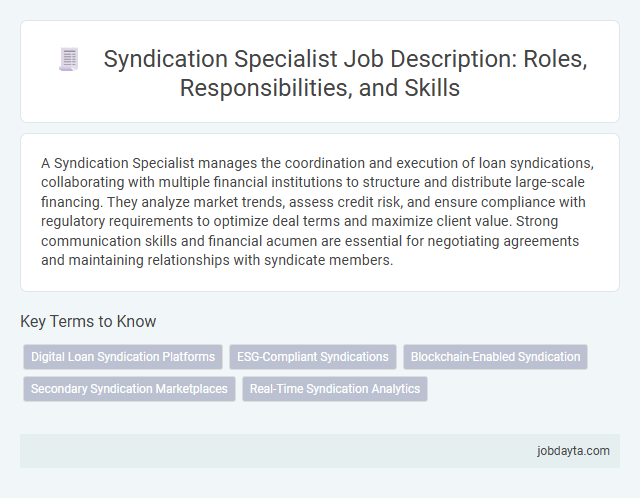 Syndication Specialist Job Description: Roles, Responsibilities, and Skills

A Syndication Specialist manages the coordination and execution of loan syndications, collaborating with multiple financial institutions to structure and distribute large-scale financing. They analyze market trends, assess credit risk, and ensure compliance with regulatory requirements to optimize deal terms and maximize client value. Strong communication skills and financial acumen are essential for negotiating agreements and maintaining relationships with syndicate members.

Key Terms to Know

Digital Loan Syndication Platforms
ESG-Compliant Syndications
Blockchain-Enabled Syndication
Secondary Syndication Marketplaces
Real-Time Syndication Analytics

jobdayta.com