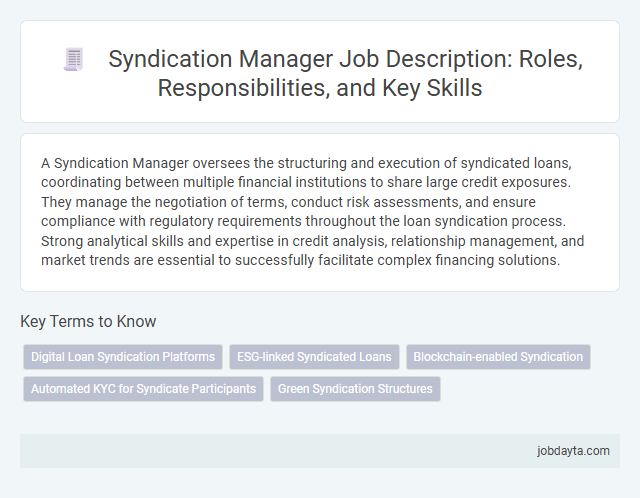 Syndication Manager Job Description: Roles, Responsibilities, and Key Skills

A Syndication Manager oversees the structuring and execution of syndicated loans, coordinating between multiple financial institutions to share large credit exposures. They manage the negotiation of terms, conduct risk assessments, and ensure compliance with regulatory requirements throughout the loan syndication process. Strong analytical skills and expertise in credit analysis, relationship management, and market trends are essential to successfully facilitate complex financing solutions.

Key Terms to Know

Digital Loan Syndication Platforms
ESG-linked Syndicated Loans
Blockchain-enabled Syndication
Automated KYC for Syndicate Participants
Green Syndication Structures

jobdayta.com