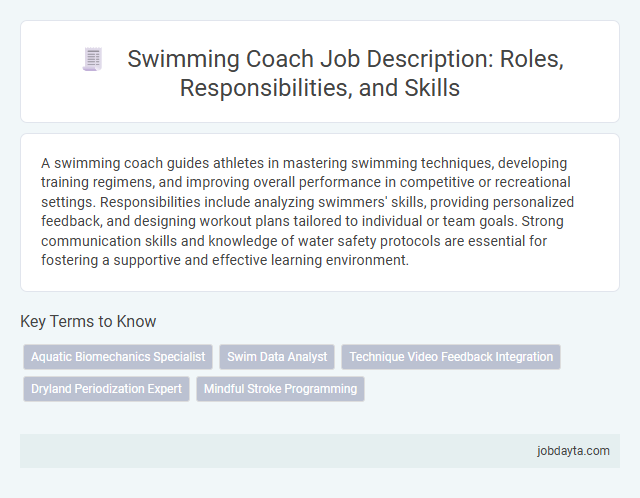 Swimming Coach Job Description: Roles, Responsibilities, and Skills

A swimming coach guides athletes in mastering swimming techniques, developing training regimens, and improving overall performance in competitive or recreational settings. Responsibilities include analyzing swimmers' skills, providing personalized feedback, and designing workout plans tailored to individual or team goals. Strong communication skills and knowledge of water safety protocols are essential for fostering a supportive and effective learning environment.

Key Terms to Know

Aquatic Biomechanics Specialist

Swim Data Analyst

Technique Video Feedback Integration

Dryland Periodization Expert

Mindful Stroke Programming

jobdayta.com