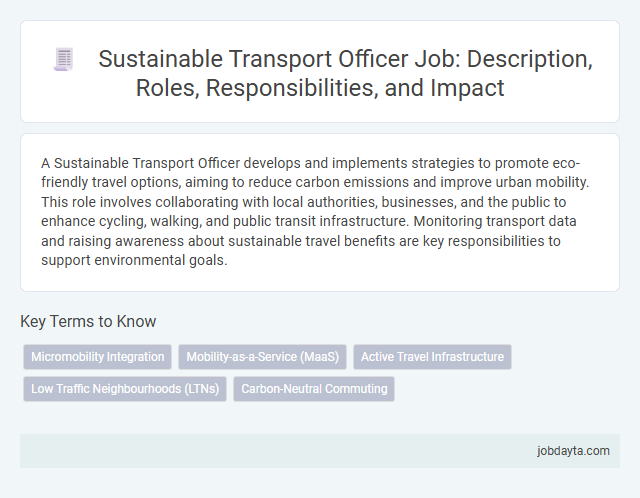 Sustainable Transport Officer Job: Description, Roles, Responsibilities, and Impact

A Sustainable Transport Officer develops and implements strategies to promote eco-friendly travel options, aiming to reduce carbon emissions and improve urban mobility. This role involves collaborating with local authorities, businesses, and the public to enhance cycling, walking, and public transit infrastructure. Monitoring transport data and raising awareness about sustainable travel benefits are key responsibilities to support environmental goals.

Key Terms to Know

Micromobility Integration
Mobility-as-a-Service (MaaS)
Active Travel Infrastructure
Low Traffic Neighbourhoods (LTNs)
Carbon-Neutral Commuting

jobdayta.com