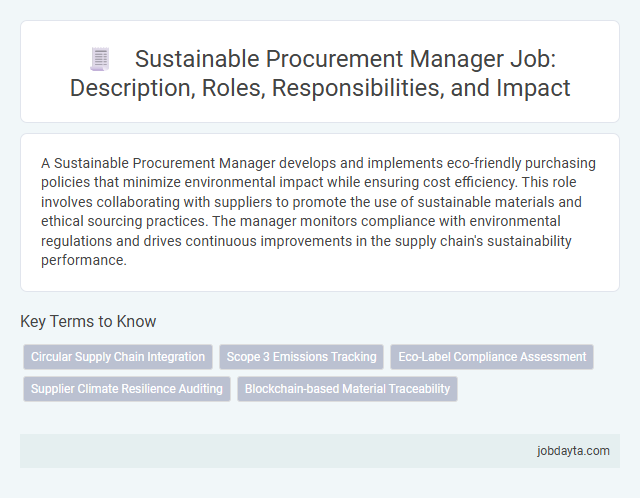 Sustainable Procurement Manager Job: Description, Roles, Responsibilities, and Impact

A Sustainable Procurement Manager develops and implements eco-friendly purchasing policies that minimize environmental impact while ensuring cost efficiency. This role involves collaborating with suppliers to promote the use of sustainable materials and ethical sourcing practices. The manager monitors compliance with environmental regulations and drives continuous improvements in the supply chain's sustainability performance.

Key Terms to Know

Circular Supply Chain Integration

Scope 3 Emissions Tracking

Eco-Label Compliance Assessment

Supplier Climate Resilience Auditing

Blockchain-based Material Traceability

jobdayta.com