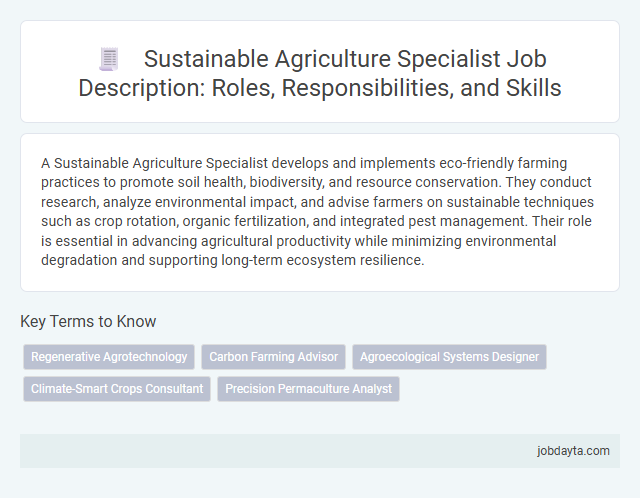 Sustainable Agriculture Specialist Job Description: Roles, Responsibilities, and Skills

A Sustainable Agriculture Specialist develops and implements eco-friendly farming practices to promote soil health, biodiversity, and resource conservation. They conduct research, analyze environmental impact, and advise farmers on sustainable techniques such as crop rotation, organic fertilization, and integrated pest management. Their role is essential in advancing agricultural productivity while minimizing environmental degradation and supporting long-term ecosystem resilience.

Key Terms to Know

Regenerative Agrotechnology
Carbon Farming Advisor
Agroecological Systems Designer
Climate-Smart Crops Consultant
Precision Permaculture Analyst

jobdayta.com