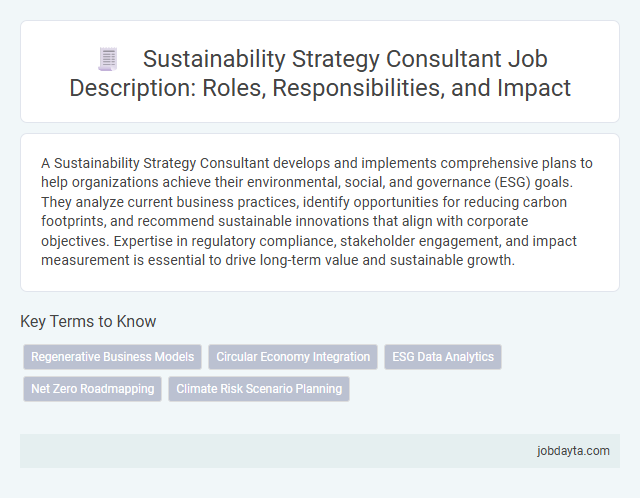 Sustainability Strategy Consultant Job Description: Roles, Responsibilities, and Impact

A Sustainability Strategy Consultant develops and implements comprehensive plans to help organizations achieve their environmental, social, and governance (ESG) goals. They analyze current business practices, identify opportunities for reducing carbon footprints, and recommend sustainable innovations that align with corporate objectives. Expertise in regulatory compliance, stakeholder engagement, and impact measurement is essential to drive long-term value and sustainable growth.

Key Terms to Know

Regenerative Business Models
Circular Economy Integration
ESG Data Analytics
Net Zero Roadmapping
Climate Risk Scenario Planning

jobdayta.com