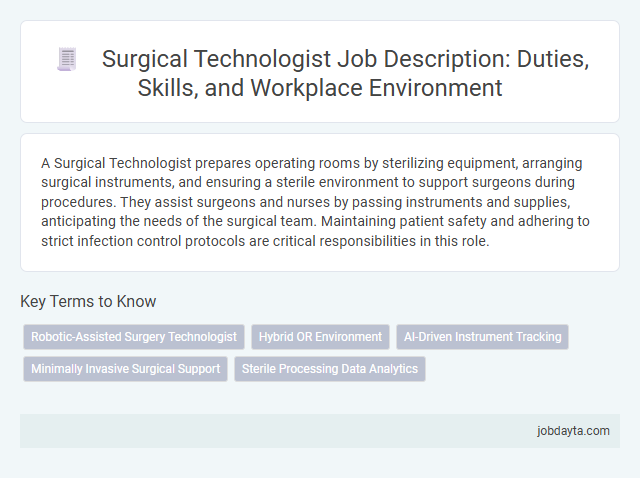 Surgical Technologist Job Description: Duties, Skills, and Workplace Environment

A Surgical Technologist prepares operating rooms by sterilizing equipment, arranging surgical instruments, and ensuring a sterile environment to support surgeons during procedures. They assist surgeons and nurses by passing instruments and supplies, anticipating the needs of the surgical team. Maintaining patient safety and adhering to strict infection control protocols are critical responsibilities in this role.

Key Terms to Know

Robotic-Assisted Surgery Technologist

Hybrid OR Environment

AI-Driven Instrument Tracking

Minimally Invasive Surgical Support

Sterile Processing Data Analytics

jobdayta.com