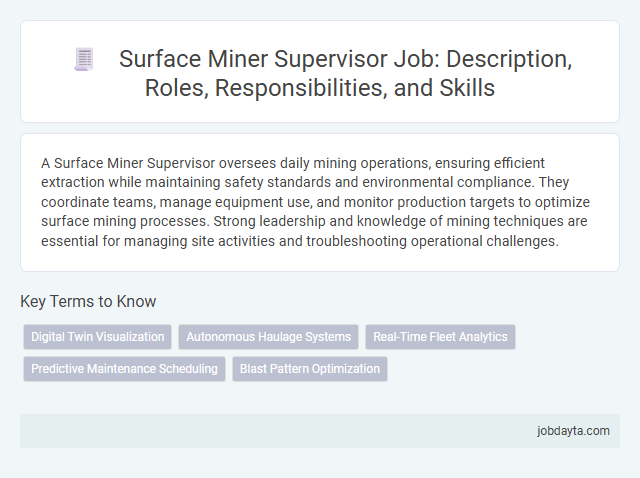 Surface Miner Supervisor Job: Description, Roles, Responsibilities, and Skills

A Surface Miner Supervisor oversees daily mining operations, ensuring efficient extraction while maintaining safety standards and environmental compliance. They coordinate teams, manage equipment use, and monitor production targets to optimize surface mining processes. Strong leadership and knowledge of mining techniques are essential for managing site activities and troubleshooting operational challenges.

Key Terms to Know

Digital Twin Visualization

Autonomous Haulage Systems

Real-Time Fleet Analytics

Predictive Maintenance Scheduling

Blast Pattern Optimization

jobdayta.com