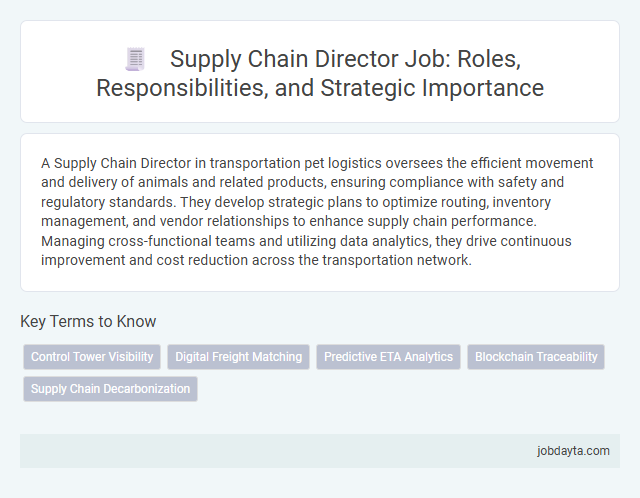 Supply Chain Director Job: Roles, Responsibilities, and Strategic Importance

A Supply Chain Director in transportation pet logistics oversees the efficient movement and delivery of animals and related products, ensuring compliance with safety and regulatory standards. They develop strategic plans to optimize routing, inventory management, and vendor relationships to enhance supply chain performance. Managing cross-functional teams and utilizing data analytics, they drive continuous improvement and cost reduction across the transportation network.

Key Terms to Know

Control Tower Visibility
Digital Freight Matching
Predictive ETA Analytics
Blockchain Traceability
Supply Chain Decarbonization

jobdayta.com