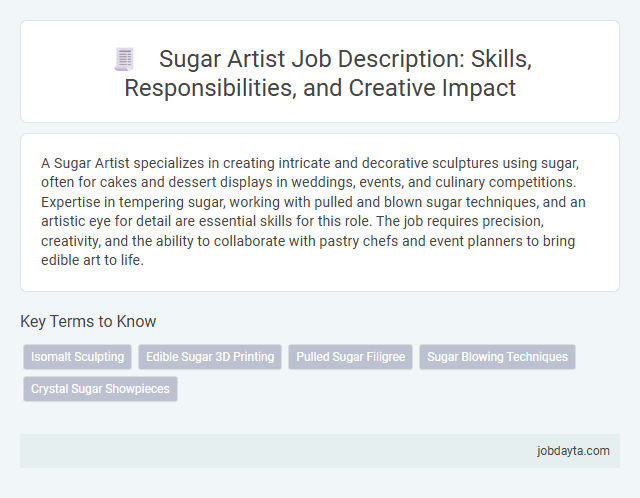 Sugar Artist Job Description: Skills, Responsibilities, and Creative Impact

A Sugar Artist specializes in creating intricate and decorative sculptures using sugar, often for cakes and dessert displays in weddings, events, and culinary competitions. Expertise in tempering sugar, working with pulled and blown sugar techniques, and an artistic eye for detail are essential skills for this role. The job requires precision, creativity, and the ability to collaborate with pastry chefs and event planners to bring edible art to life.

Key Terms to Know

Isomalt Sculpting

Edible Sugar 3D Printing

Pulled Sugar Filigree

Sugar Blowing Techniques

Crystal Sugar Showpieces

jobdayta.com