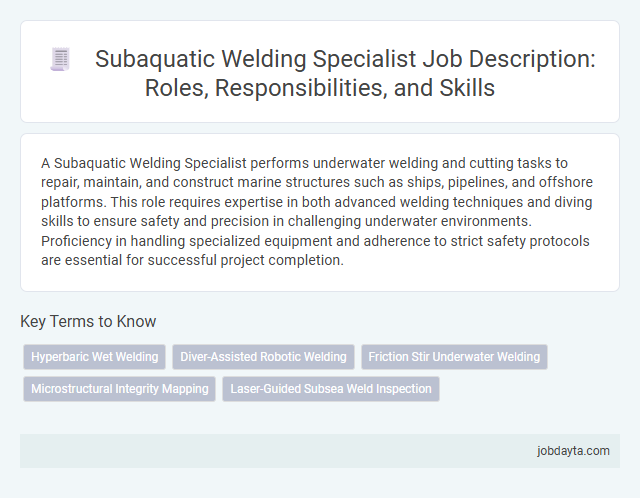 Subaquatic Welding Specialist Job Description: Roles, Responsibilities, and Skills

A Subaquatic Welding Specialist performs underwater welding and cutting tasks to repair, maintain, and construct marine structures such as ships, pipelines, and offshore platforms. This role requires expertise in both advanced welding techniques and diving skills to ensure safety and precision in challenging underwater environments. Proficiency in handling specialized equipment and adherence to strict safety protocols are essential for successful project completion.

Key Terms to Know

Hyperbaric Wet Welding

Diver-Assisted Robotic Welding

Friction Stir Underwater Welding

Microstructural Integrity Mapping

Laser-Guided Subsea Weld Inspection

jobdayta.com