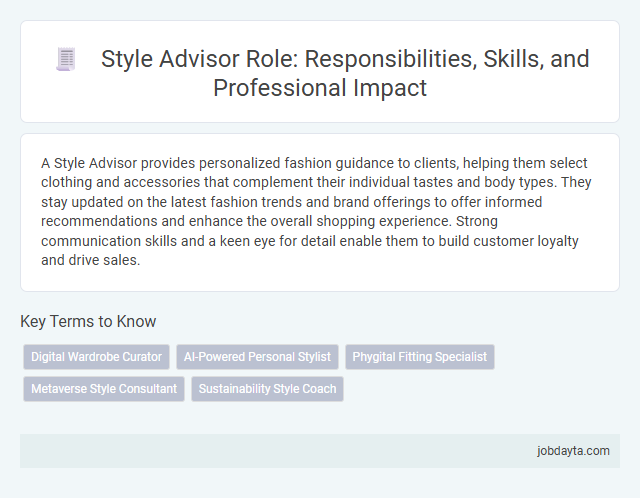 Style Advisor Role: Responsibilities, Skills, and Professional Impact

A Style Advisor provides personalized fashion guidance to clients, helping them select clothing and accessories that complement their individual tastes and body types. They stay updated on the latest fashion trends and brand offerings to offer informed recommendations and enhance the overall shopping experience. Strong communication skills and a keen eye for detail enable them to build customer loyalty and drive sales.

Key Terms to Know

Digital Wardrobe Curator

AI-Powered Personal Stylist

Phygital Fitting Specialist

Metaverse Style Consultant

Sustainability Style Coach

jobdayta.com