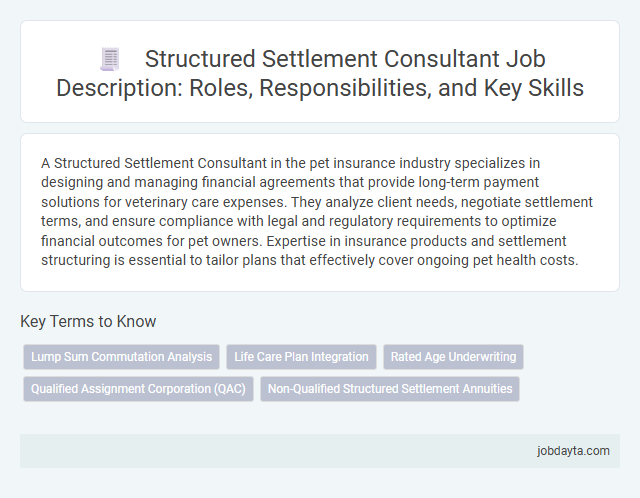 Structured Settlement Consultant Job Description: Roles, Responsibilities, and Key Skills

A Structured Settlement Consultant in the pet insurance industry specializes in designing and managing financial agreements that provide long-term payment solutions for veterinary care expenses. They analyze client needs, negotiate settlement terms, and ensure compliance with legal and regulatory requirements to optimize financial outcomes for pet owners. Expertise in insurance products and settlement structuring is essential to tailor plans that effectively cover ongoing pet health costs.

Key Terms to Know

Lump Sum Commutation Analysis

Life Care Plan Integration

Rated Age Underwriting

Qualified Assignment Corporation (QAC)

Non-Qualified Structured Settlement Annuities

jobdayta.com