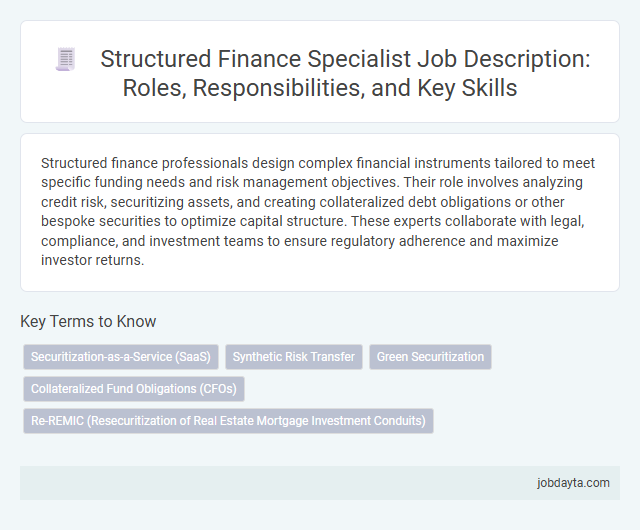 Structured Finance Specialist Job Description: Roles, Responsibilities, and Key Skills

Structured finance professionals design complex financial instruments tailored to meet specific funding needs and risk management objectives. Their role involves analyzing credit risk, securitizing assets, and creating collateralized debt obligations or other bespoke securities to optimize capital structure. These experts collaborate with legal, compliance, and investment teams to ensure regulatory adherence and maximize investor returns.

Key Terms to Know

Securitization-as-a-Service (SaaS)

Synthetic Risk Transfer

Green Securitization

Collateralized Fund Obligations (CFOs)

Re-REMIC (Resecuritization of Real Estate Mortgage Investment Conduits)

jobdayta.com