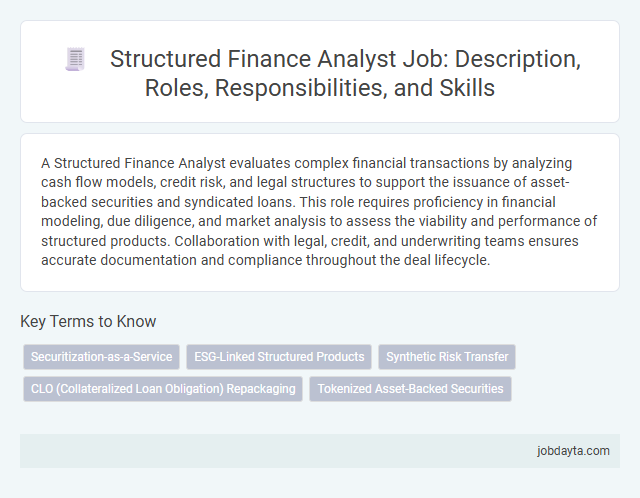 Structured Finance Analyst Job: Description, Roles, Responsibilities, and Skills

A Structured Finance Analyst evaluates complex financial transactions by analyzing cash flow models, credit risk, and legal structures to support the issuance of asset-backed securities and syndicated loans. This role requires proficiency in financial modeling, due diligence, and market analysis to assess the viability and performance of structured products. Collaboration with legal, credit, and underwriting teams ensures accurate documentation and compliance throughout the deal lifecycle.

Key Terms to Know

Securitization-as-a-Service

ESG-Linked Structured Products

Synthetic Risk Transfer

CLO (Collateralized Loan Obligation) Repackaging

Tokenized Asset-Backed Securities

jobdayta.com