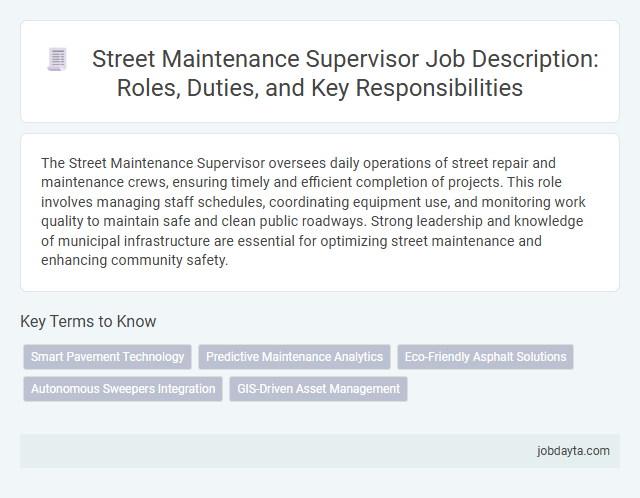 Street Maintenance Supervisor Job Description: Roles, Duties, and Key Responsibilities

The Street Maintenance Supervisor oversees daily operations of street repair and maintenance crews, ensuring timely and efficient completion of projects. This role involves managing staff schedules, coordinating equipment use, and monitoring work quality to maintain safe and clean public roadways. Strong leadership and knowledge of municipal infrastructure are essential for optimizing street maintenance and enhancing community safety.

Key Terms to Know

Smart Pavement Technology
Predictive Maintenance Analytics
Eco-Friendly Asphalt Solutions
Autonomous Sweepers Integration
GIS-Driven Asset Management

jobdayta.com