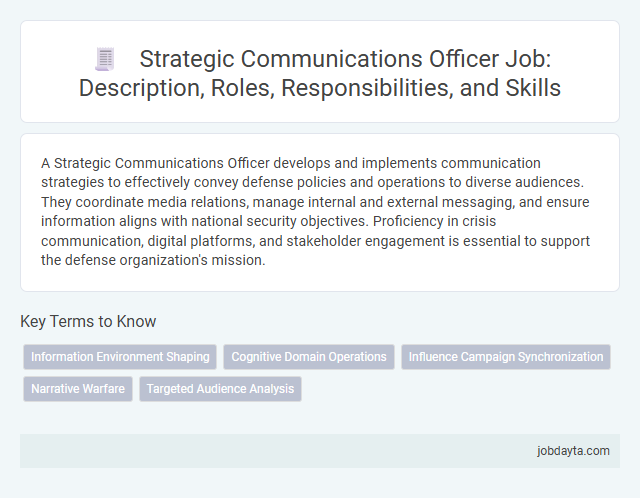 Strategic Communications Officer Job: Description, Roles, Responsibilities, and Skills

A Strategic Communications Officer develops and implements communication strategies to effectively convey defense policies and operations to diverse audiences. They coordinate media relations, manage internal and external messaging, and ensure information aligns with national security objectives. Proficiency in crisis communication, digital platforms, and stakeholder engagement is essential to support the defense organization's mission.

Key Terms to Know

Information Environment Shaping

Cognitive Domain Operations

Influence Campaign Synchronization

Narrative Warfare

Targeted Audience Analysis

jobdayta.com