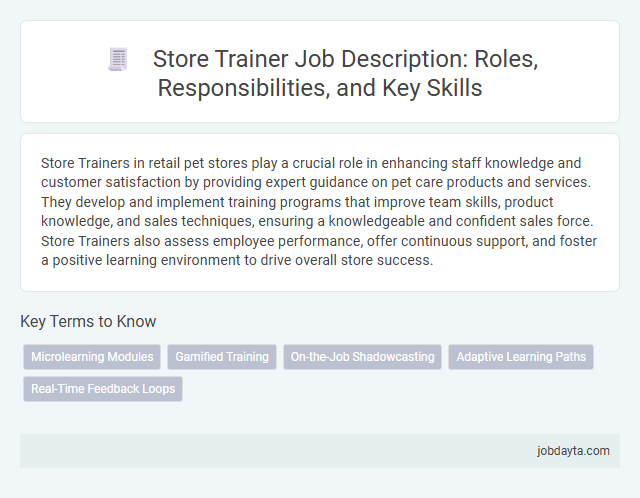 Store Trainer Job Description: Roles, Responsibilities, and Key Skills

Store Trainers in retail pet stores play a crucial role in enhancing staff knowledge and customer satisfaction by providing expert guidance on pet care products and services. They develop and implement training programs that improve team skills, product knowledge, and sales techniques, ensuring a knowledgeable and confident sales force. Store Trainers also assess employee performance, offer continuous support, and foster a positive learning environment to drive overall store success.

Key Terms to Know

Microlearning Modules
Gamified Training
On-the-Job Shadowcasting
Adaptive Learning Paths
Real-Time Feedback Loops

jobdayta.com