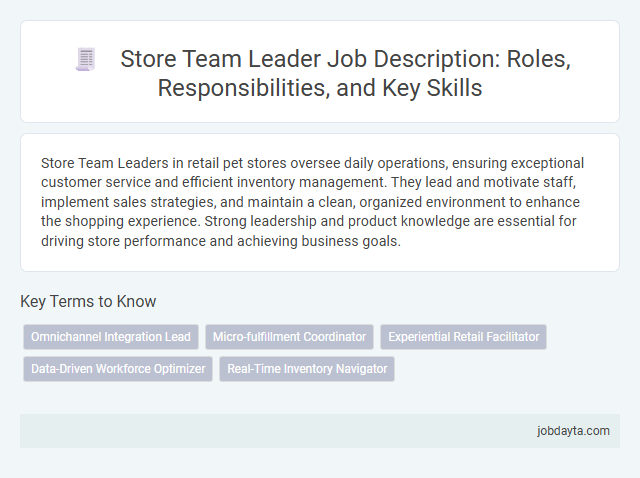 Store Team Leader Job Description: Roles, Responsibilities, and Key Skills

Store Team Leaders in retail pet stores oversee daily operations, ensuring exceptional customer service and efficient inventory management. They lead and motivate staff, implement sales strategies, and maintain a clean, organized environment to enhance the shopping experience. Strong leadership and product knowledge are essential for driving store performance and achieving business goals.

Key Terms to Know

Omnichannel Integration Lead

Micro-fulfillment Coordinator

Experiential Retail Facilitator

Data-Driven Workforce Optimizer

Real-Time Inventory Navigator

jobdayta.com