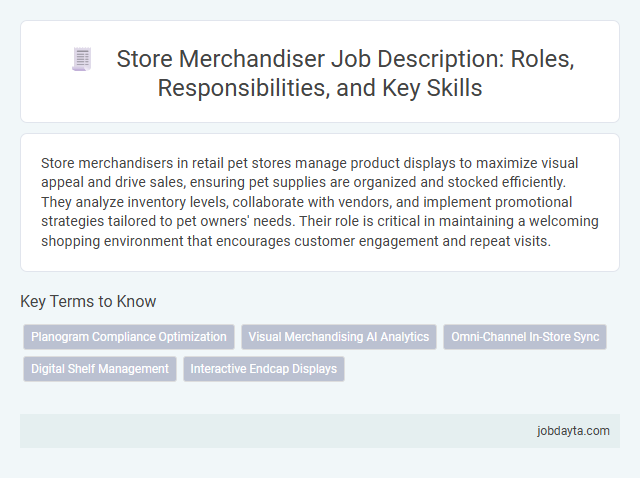 Store Merchandiser Job Description: Roles, Responsibilities, and Key Skills

Store merchandisers in retail pet stores manage product displays to maximize visual appeal and drive sales, ensuring pet supplies are organized and stocked efficiently. They analyze inventory levels, collaborate with vendors, and implement promotional strategies tailored to pet owners' needs. Their role is critical in maintaining a welcoming shopping environment that encourages customer engagement and repeat visits.

Key Terms to Know

Planogram Compliance Optimization

Visual Merchandising AI Analytics

Omni-Channel In-Store Sync

Digital Shelf Management

Interactive Endcap Displays

jobdayta.com