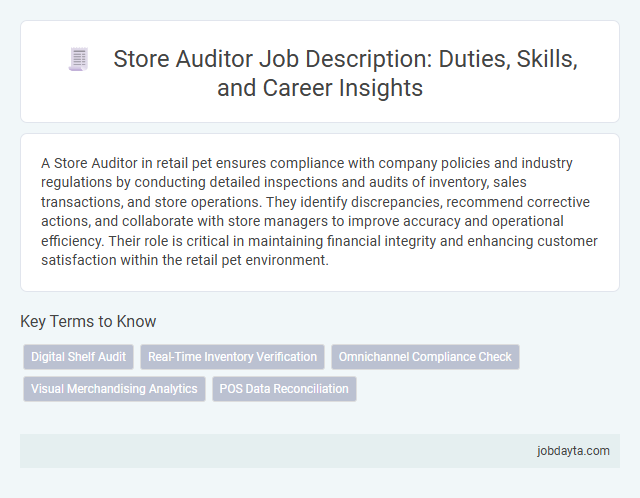 Store Auditor Job Description: Duties, Skills, and Career Insights

A Store Auditor in retail pet ensures compliance with company policies and industry regulations by conducting detailed inspections and audits of inventory, sales transactions, and store operations. They identify discrepancies, recommend corrective actions, and collaborate with store managers to improve accuracy and operational efficiency. Their role is critical in maintaining financial integrity and enhancing customer satisfaction within the retail pet environment.

Key Terms to Know

Digital Shelf Audit

Real-Time Inventory Verification

Omnichannel Compliance Check

Visual Merchandising Analytics

POS Data Reconciliation

jobdayta.com