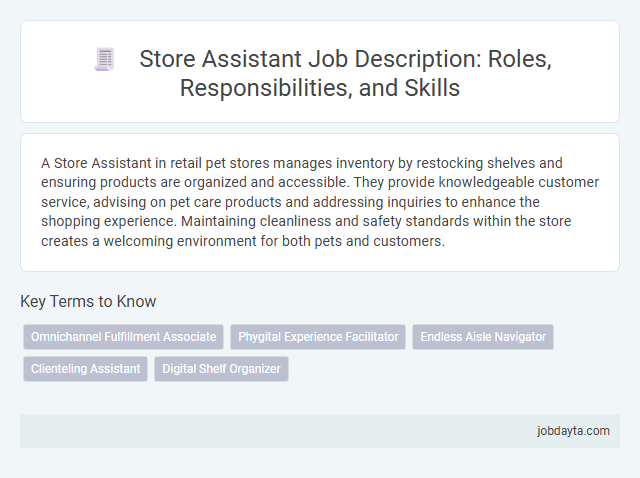 Store Assistant Job Description: Roles, Responsibilities, and Skills

A Store Assistant in retail pet stores manages inventory by restocking shelves and ensuring products are organized and accessible. They provide knowledgeable customer service, advising on pet care products and addressing inquiries to enhance the shopping experience. Maintaining cleanliness and safety standards within the store creates a welcoming environment for both pets and customers.

Key Terms to Know

Omnichannel Fulfillment Associate
Phygital Experience Facilitator
Endless Aisle Navigator
Clienteling Assistant
Digital Shelf Organizer

jobdayta.com