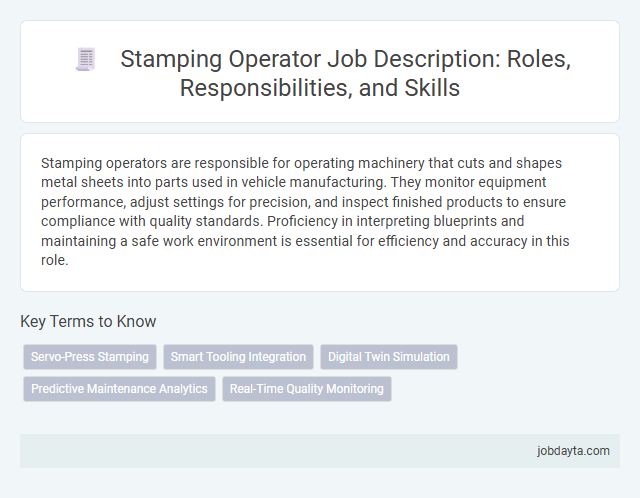 Stamping Operator Job Description: Roles, Responsibilities, and Skills

Stamping operators are responsible for operating machinery that cuts and shapes metal sheets into parts used in vehicle manufacturing. They monitor equipment performance, adjust settings for precision, and inspect finished products to ensure compliance with quality standards. Proficiency in interpreting blueprints and maintaining a safe work environment is essential for efficiency and accuracy in this role.

Key Terms to Know

Servo-Press Stamping
Smart Tooling Integration
Digital Twin Simulation
Predictive Maintenance Analytics
Real-Time Quality Monitoring

jobdayta.com