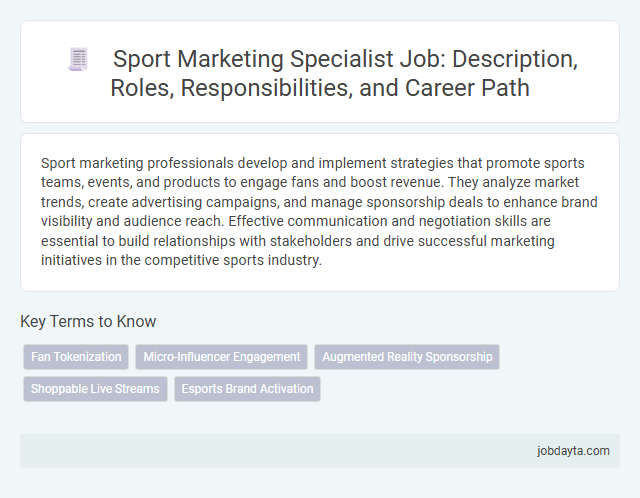 Sport Marketing Specialist Job: Description, Roles, Responsibilities, and Career Path

Sport marketing professionals develop and implement strategies that promote sports teams, events, and products to engage fans and boost revenue. They analyze market trends, create advertising campaigns, and manage sponsorship deals to enhance brand visibility and audience reach. Effective communication and negotiation skills are essential to build relationships with stakeholders and drive successful marketing initiatives in the competitive sports industry.

Key Terms to Know

Fan Tokenization
Micro-Influencer Engagement
Augmented Reality Sponsorship
Shoppable Live Streams
Esports Brand Activation

jobdayta.com