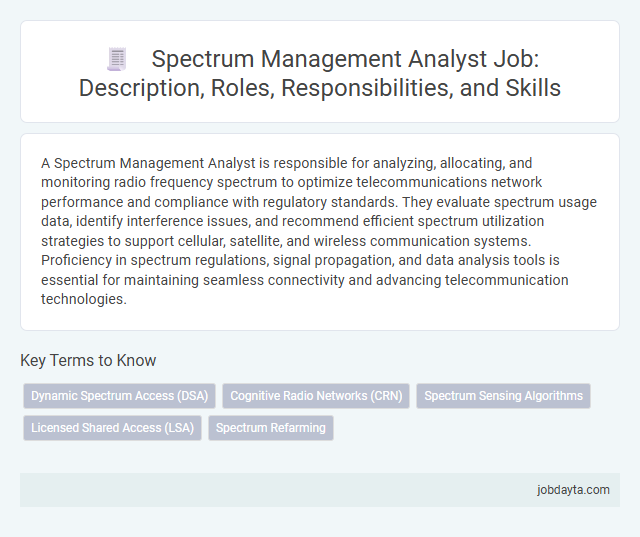 Spectrum Management Analyst Job: Description, Roles, Responsibilities, and Skills

A Spectrum Management Analyst is responsible for analyzing, allocating, and monitoring radio frequency spectrum to optimize telecommunications network performance and compliance with regulatory standards. They evaluate spectrum usage data, identify interference issues, and recommend efficient spectrum utilization strategies to support cellular, satellite, and wireless communication systems. Proficiency in spectrum regulations, signal propagation, and data analysis tools is essential for maintaining seamless connectivity and advancing telecommunication technologies.

Key Terms to Know

Dynamic Spectrum Access (DSA)
Cognitive Radio Networks (CRN)
Spectrum Sensing Algorithms
Licensed Shared Access (LSA)
Spectrum Refarming

jobdayta.com