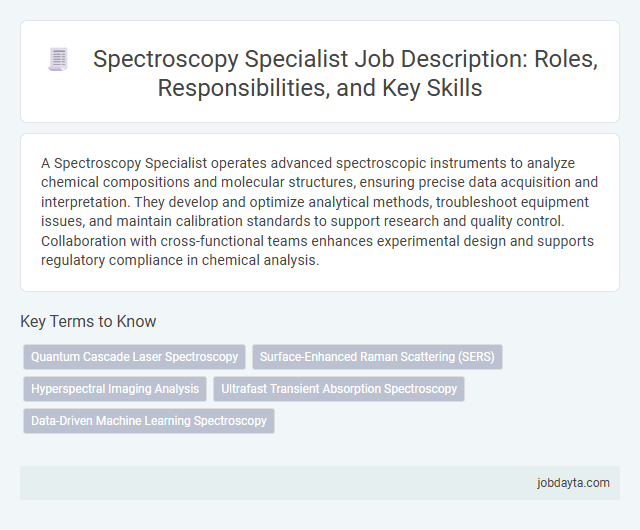 Spectroscopy Specialist Job Description: Roles, Responsibilities, and Key Skills

A Spectroscopy Specialist operates advanced spectroscopic instruments to analyze chemical compositions and molecular structures, ensuring precise data acquisition and interpretation. They develop and optimize analytical methods, troubleshoot equipment issues, and maintain calibration standards to support research and quality control. Collaboration with cross-functional teams enhances experimental design and supports regulatory compliance in chemical analysis.

Key Terms to Know

Quantum Cascade Laser Spectroscopy

Surface-Enhanced Raman Scattering (SERS)

Hyperspectral Imaging Analysis

Ultrafast Transient Absorption Spectroscopy

Data-Driven Machine Learning Spectroscopy

jobdayta.com