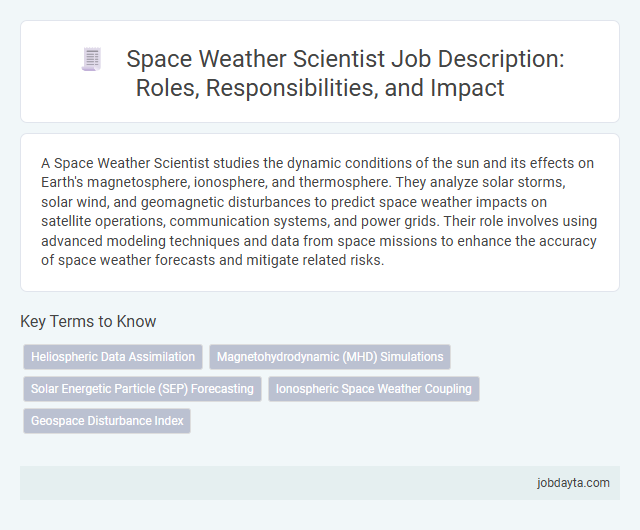 Space Weather Scientist Job Description: Roles, Responsibilities, and Impact

A Space Weather Scientist studies the dynamic conditions of the sun and its effects on Earth's magnetosphere, ionosphere, and thermosphere. They analyze solar storms, solar wind, and geomagnetic disturbances to predict space weather impacts on satellite operations, communication systems, and power grids. Their role involves using advanced modeling techniques and data from space missions to enhance the accuracy of space weather forecasts and mitigate related risks.

Key Terms to Know

Heliospheric Data Assimilation
Magnetohydrodynamic (MHD) Simulations
Solar Energetic Particle (SEP) Forecasting
Ionospheric Space Weather Coupling
Geospace Disturbance Index

jobdayta.com