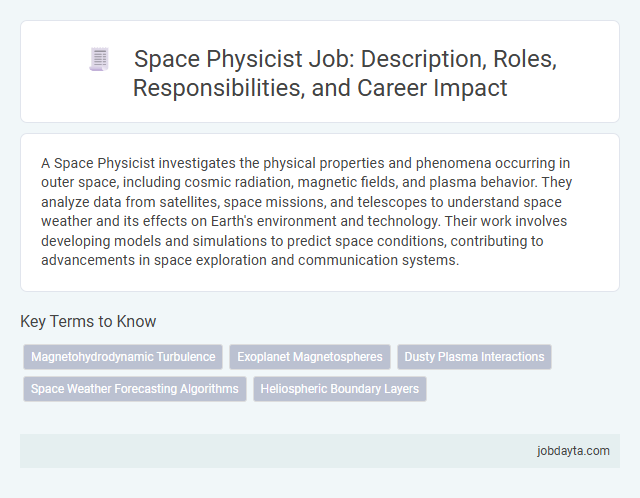 Space Physicist Job: Description, Roles, Responsibilities, and Career Impact

A Space Physicist investigates the physical properties and phenomena occurring in outer space, including cosmic radiation, magnetic fields, and plasma behavior. They analyze data from satellites, space missions, and telescopes to understand space weather and its effects on Earth's environment and technology. Their work involves developing models and simulations to predict space conditions, contributing to advancements in space exploration and communication systems.

Key Terms to Know

Magnetohydrodynamic Turbulence

Exoplanet Magnetospheres

Dusty Plasma Interactions

Space Weather Forecasting Algorithms

Heliospheric Boundary Layers

jobdayta.com