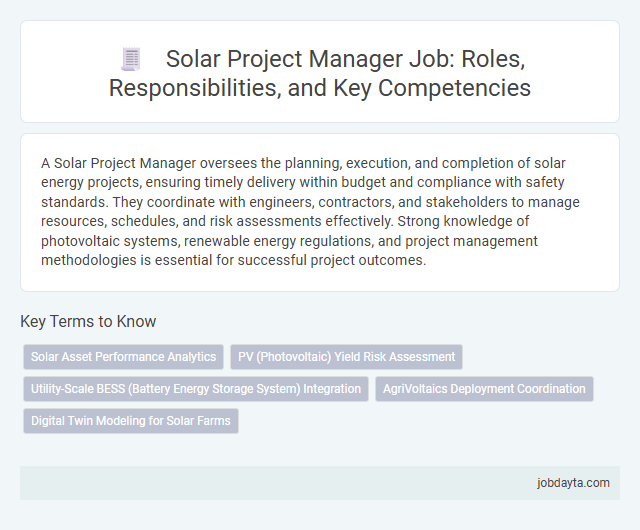 Solar Project Manager Job: Roles, Responsibilities, and Key Competencies

A Solar Project Manager oversees the planning, execution, and completion of solar energy projects, ensuring timely delivery within budget and compliance with safety standards. They coordinate with engineers, contractors, and stakeholders to manage resources, schedules, and risk assessments effectively. Strong knowledge of photovoltaic systems, renewable energy regulations, and project management methodologies is essential for successful project outcomes.

Key Terms to Know

Solar Asset Performance Analytics

PV (Photovoltaic) Yield Risk Assessment

Utility-Scale BESS (Battery Energy Storage System) Integration

AgriVoltaics Deployment Coordination

Digital Twin Modeling for Solar Farms

jobdayta.com