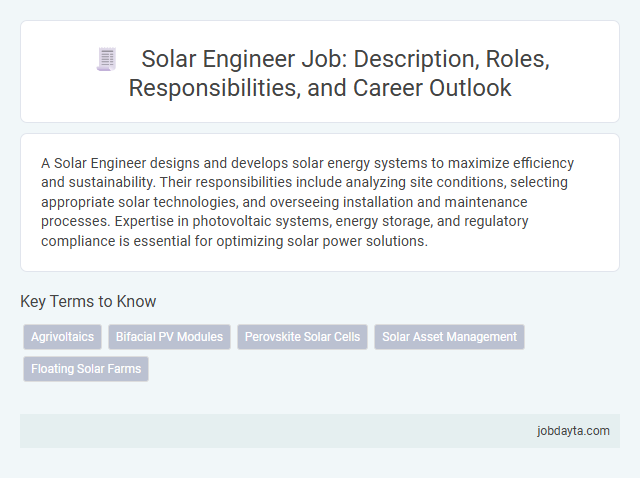 Solar Engineer Job: Description, Roles, Responsibilities, and Career Outlook

A Solar Engineer designs and develops solar energy systems to maximize efficiency and sustainability. Their responsibilities include analyzing site conditions, selecting appropriate solar technologies, and overseeing installation and maintenance processes. Expertise in photovoltaic systems, energy storage, and regulatory compliance is essential for optimizing solar power solutions.

Key Terms to Know

Agrivoltaics
Bifacial PV Modules
Perovskite Solar Cells
Solar Asset Management
Floating Solar Farms

jobdayta.com