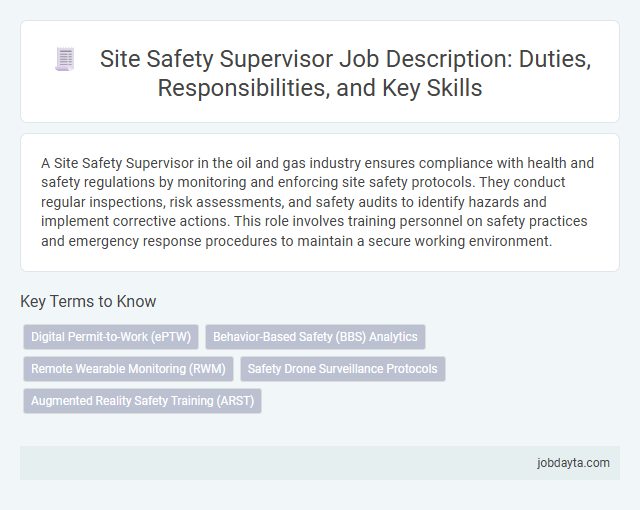 Site Safety Supervisor Job Description: Duties, Responsibilities, and Key Skills

A Site Safety Supervisor in the oil and gas industry ensures compliance with health and safety regulations by monitoring and enforcing site safety protocols. They conduct regular inspections, risk assessments, and safety audits to identify hazards and implement corrective actions. This role involves training personnel on safety practices and emergency response procedures to maintain a secure working environment.

Key Terms to Know

Digital Permit-to-Work (ePTW)

Behavior-Based Safety (BBS) Analytics

Remote Wearable Monitoring (RWM)

Safety Drone Surveillance Protocols

Augmented Reality Safety Training (ARST)

jobdayta.com