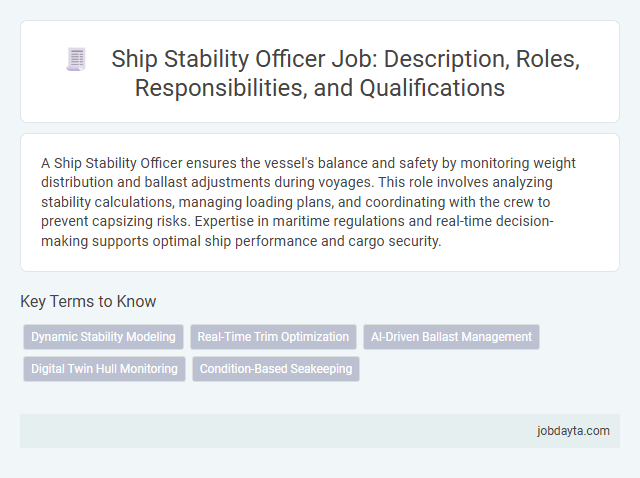 Ship Stability Officer Job: Description, Roles, Responsibilities, and Qualifications

A Ship Stability Officer ensures the vessel's balance and safety by monitoring weight distribution and ballast adjustments during voyages. This role involves analyzing stability calculations, managing loading plans, and coordinating with the crew to prevent capsizing risks. Expertise in maritime regulations and real-time decision-making supports optimal ship performance and cargo security.

Key Terms to Know

Dynamic Stability Modeling

Real-Time Trim Optimization

AI-Driven Ballast Management

Digital Twin Hull Monitoring

Condition-Based Seakeeping

jobdayta.com