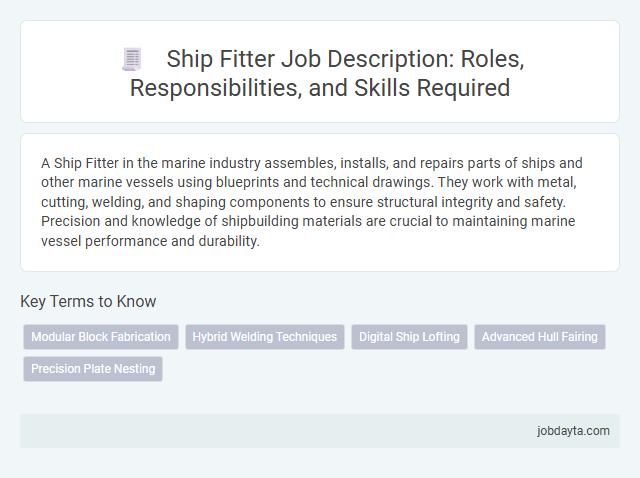 Ship Fitter Job Description: Roles, Responsibilities, and Skills Required

A Ship Fitter in the marine industry assembles, installs, and repairs parts of ships and other marine vessels using blueprints and technical drawings. They work with metal, cutting, welding, and shaping components to ensure structural integrity and safety. Precision and knowledge of shipbuilding materials are crucial to maintaining marine vessel performance and durability.

Key Terms to Know

Modular Block Fabrication
Hybrid Welding Techniques
Digital Ship Lofting
Advanced Hull Fairing
Precision Plate Nesting

jobdayta.com