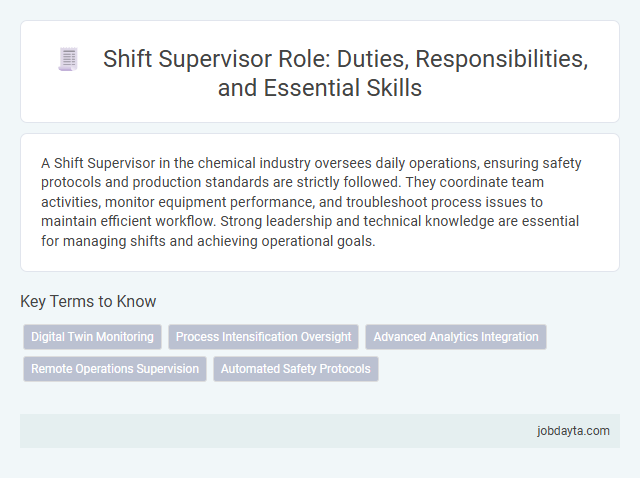 Shift Supervisor Role: Duties, Responsibilities, and Essential Skills

A Shift Supervisor in the chemical industry oversees daily operations, ensuring safety protocols and production standards are strictly followed. They coordinate team activities, monitor equipment performance, and troubleshoot process issues to maintain efficient workflow. Strong leadership and technical knowledge are essential for managing shifts and achieving operational goals.

Key Terms to Know

Digital Twin Monitoring

Process Intensification Oversight

Advanced Analytics Integration

Remote Operations Supervision

Automated Safety Protocols

jobdayta.com