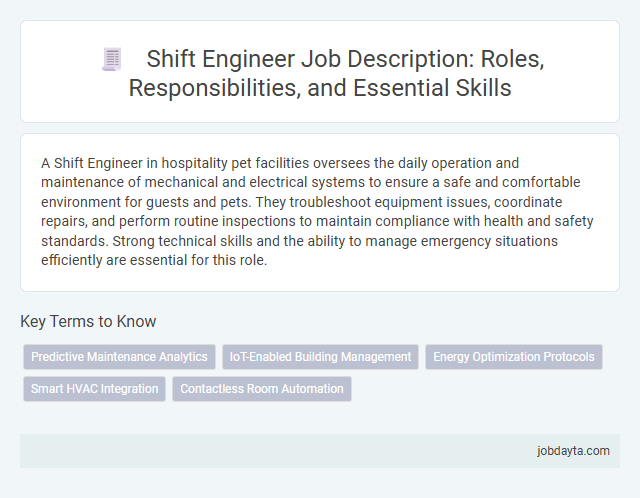 Shift Engineer Job Description: Roles, Responsibilities, and Essential Skills

A Shift Engineer in hospitality pet facilities oversees the daily operation and maintenance of mechanical and electrical systems to ensure a safe and comfortable environment for guests and pets. They troubleshoot equipment issues, coordinate repairs, and perform routine inspections to maintain compliance with health and safety standards. Strong technical skills and the ability to manage emergency situations efficiently are essential for this role.

Key Terms to Know

Predictive Maintenance Analytics
IoT-Enabled Building Management
Energy Optimization Protocols
Smart HVAC Integration
Contactless Room Automation

jobdayta.com