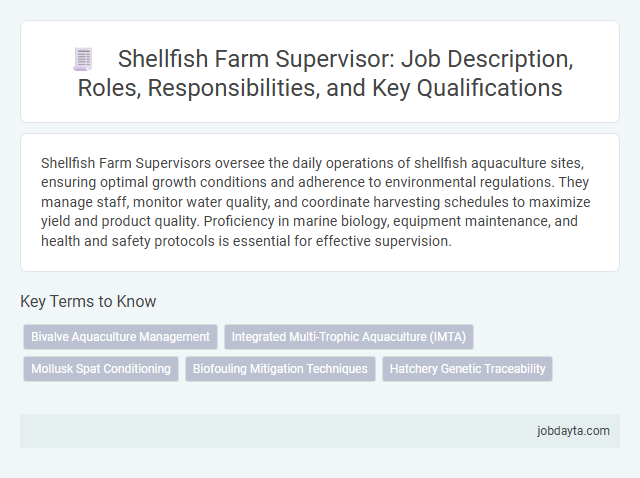 Shellfish Farm Supervisor: Job Description, Roles, Responsibilities, and Key Qualifications

Shellfish Farm Supervisors oversee the daily operations of shellfish aquaculture sites, ensuring optimal growth conditions and adherence to environmental regulations. They manage staff, monitor water quality, and coordinate harvesting schedules to maximize yield and product quality. Proficiency in marine biology, equipment maintenance, and health and safety protocols is essential for effective supervision.

Key Terms to Know

Bivalve Aquaculture Management

Integrated Multi-Trophic Aquaculture (IMTA)

Mollusk Spat Conditioning

Biofouling Mitigation Techniques

Hatchery Genetic Traceability

jobdayta.com