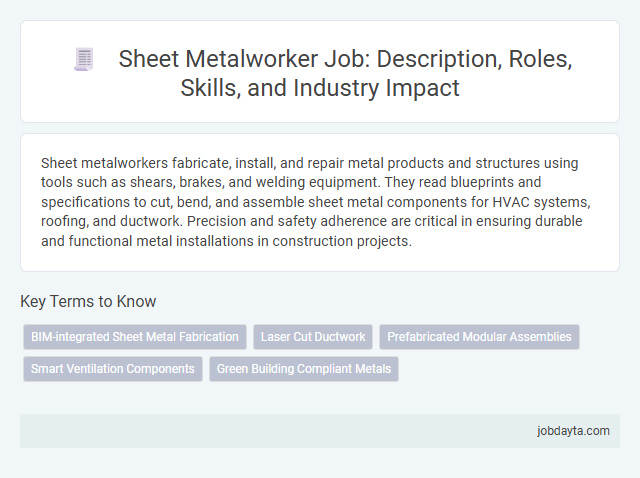 Sheet Metalworker Job: Description, Roles, Skills, and Industry Impact

Sheet metalworkers fabricate, install, and repair metal products and structures using tools such as shears, brakes, and welding equipment. They read blueprints and specifications to cut, bend, and assemble sheet metal components for HVAC systems, roofing, and ductwork. Precision and safety adherence are critical in ensuring durable and functional metal installations in construction projects.

Key Terms to Know

BIM-integrated Sheet Metal Fabrication

Laser Cut Ductwork

Prefabricated Modular Assemblies

Smart Ventilation Components

Green Building Compliant Metals

jobdayta.com