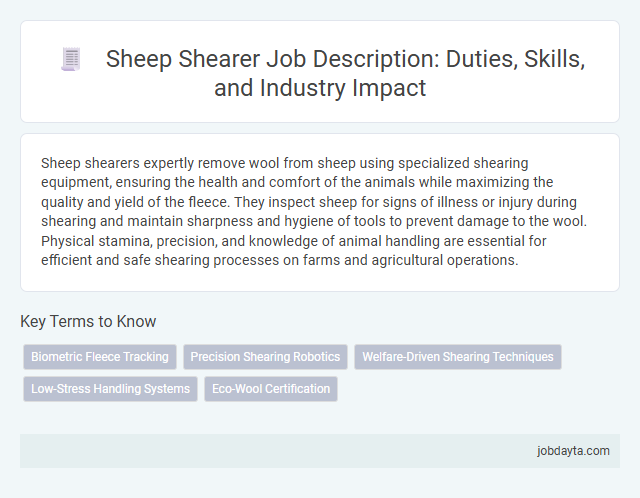 Sheep Shearer Job Description: Duties, Skills, and Industry Impact

Sheep shearers expertly remove wool from sheep using specialized shearing equipment, ensuring the health and comfort of the animals while maximizing the quality and yield of the fleece. They inspect sheep for signs of illness or injury during shearing and maintain sharpness and hygiene of tools to prevent damage to the wool. Physical stamina, precision, and knowledge of animal handling are essential for efficient and safe shearing processes on farms and agricultural operations.

Key Terms to Know

Biometric Fleece Tracking
Precision Shearing Robotics
Welfare-Driven Shearing Techniques
Low-Stress Handling Systems
Eco-Wool Certification

jobdayta.com