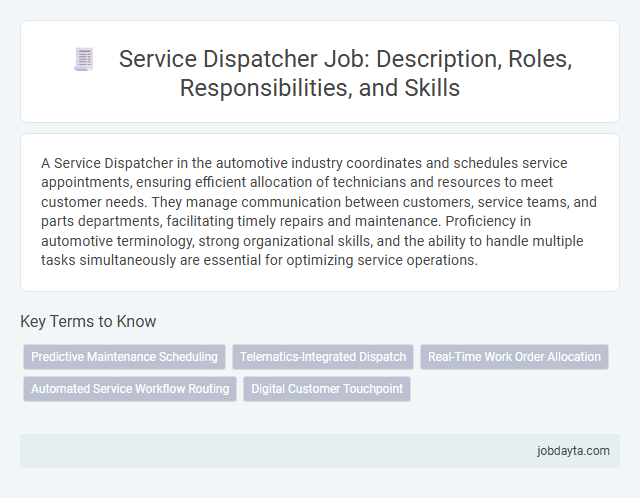 Service Dispatcher Job: Description, Roles, Responsibilities, and Skills

A Service Dispatcher in the automotive industry coordinates and schedules service appointments, ensuring efficient allocation of technicians and resources to meet customer needs. They manage communication between customers, service teams, and parts departments, facilitating timely repairs and maintenance. Proficiency in automotive terminology, strong organizational skills, and the ability to handle multiple tasks simultaneously are essential for optimizing service operations.

Key Terms to Know

Predictive Maintenance Scheduling

Telematics-Integrated Dispatch

Real-Time Work Order Allocation

Automated Service Workflow Routing

Digital Customer Touchpoint

jobdayta.com