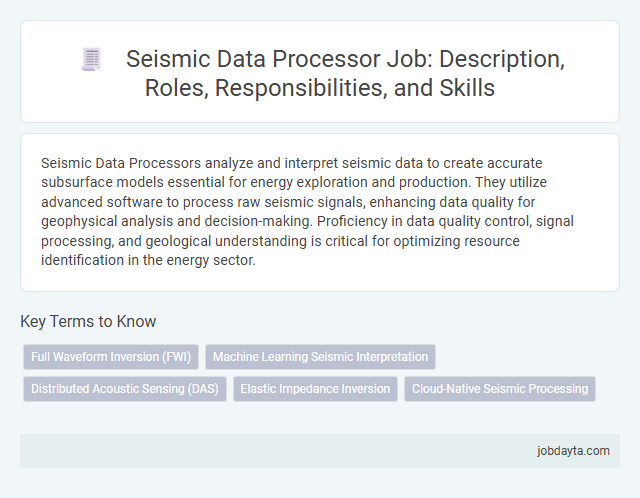 Seismic Data Processor Job: Description, Roles, Responsibilities, and Skills

Seismic Data Processors analyze and interpret seismic data to create accurate subsurface models essential for energy exploration and production. They utilize advanced software to process raw seismic signals, enhancing data quality for geophysical analysis and decision-making. Proficiency in data quality control, signal processing, and geological understanding is critical for optimizing resource identification in the energy sector.

Key Terms to Know

Full Waveform Inversion (FWI)
Machine Learning Seismic Interpretation
Distributed Acoustic Sensing (DAS)
Elastic Impedance Inversion
Cloud-Native Seismic Processing

jobdayta.com