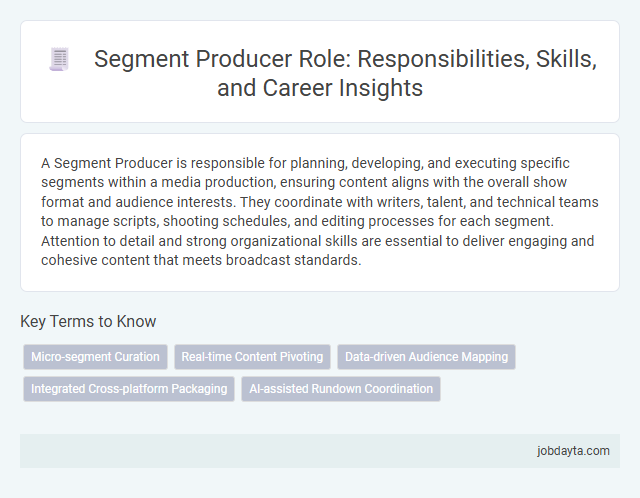 Segment Producer Role: Responsibilities, Skills, and Career Insights

A Segment Producer is responsible for planning, developing, and executing specific segments within a media production, ensuring content aligns with the overall show format and audience interests. They coordinate with writers, talent, and technical teams to manage scripts, shooting schedules, and editing processes for each segment. Attention to detail and strong organizational skills are essential to deliver engaging and cohesive content that meets broadcast standards.

Key Terms to Know

Micro-segment Curation

Real-time Content Pivoting

Data-driven Audience Mapping

Integrated Cross-platform Packaging

AI-assisted Rundown Coordination

jobdayta.com