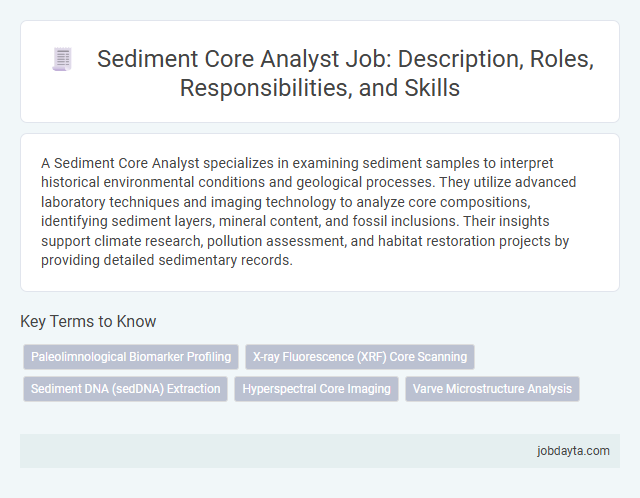 Sediment Core Analyst Job: Description, Roles, Responsibilities, and Skills

A Sediment Core Analyst specializes in examining sediment samples to interpret historical environmental conditions and geological processes. They utilize advanced laboratory techniques and imaging technology to analyze core compositions, identifying sediment layers, mineral content, and fossil inclusions. Their insights support climate research, pollution assessment, and habitat restoration projects by providing detailed sedimentary records.

Key Terms to Know

Paleolimnological Biomarker Profiling

X-ray Fluorescence (XRF) Core Scanning

Sediment DNA (sedDNA) Extraction

Hyperspectral Core Imaging

Varve Microstructure Analysis

jobdayta.com