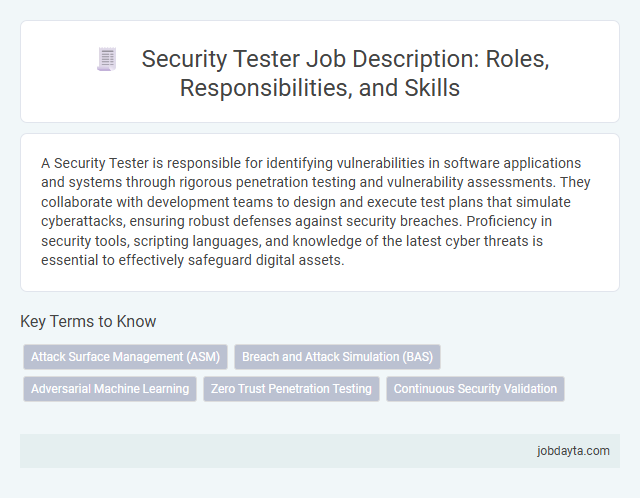 Security Tester Job Description: Roles, Responsibilities, and Skills

A Security Tester is responsible for identifying vulnerabilities in software applications and systems through rigorous penetration testing and vulnerability assessments. They collaborate with development teams to design and execute test plans that simulate cyberattacks, ensuring robust defenses against security breaches. Proficiency in security tools, scripting languages, and knowledge of the latest cyber threats is essential to effectively safeguard digital assets.

Key Terms to Know

Attack Surface Management (ASM)
Breach and Attack Simulation (BAS)
Adversarial Machine Learning
Zero Trust Penetration Testing
Continuous Security Validation

jobdayta.com