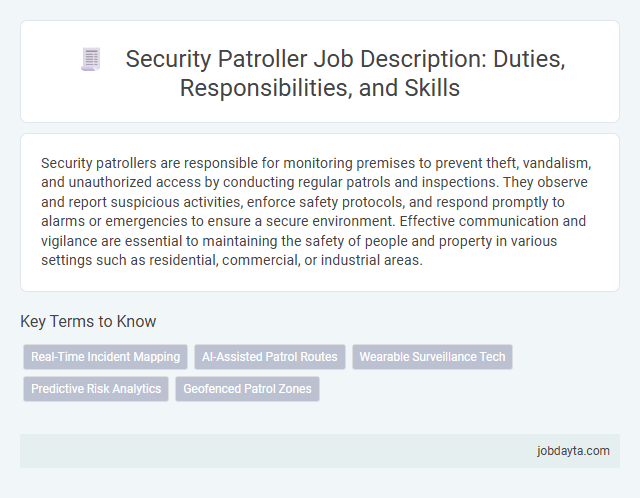 Security Patroller Job Description: Duties, Responsibilities, and Skills

Security patrollers are responsible for monitoring premises to prevent theft, vandalism, and unauthorized access by conducting regular patrols and inspections. They observe and report suspicious activities, enforce safety protocols, and respond promptly to alarms or emergencies to ensure a secure environment. Effective communication and vigilance are essential to maintaining the safety of people and property in various settings such as residential, commercial, or industrial areas.

Key Terms to Know

Real-Time Incident Mapping

AI-Assisted Patrol Routes

Wearable Surveillance Tech

Predictive Risk Analytics

Geofenced Patrol Zones

jobdayta.com