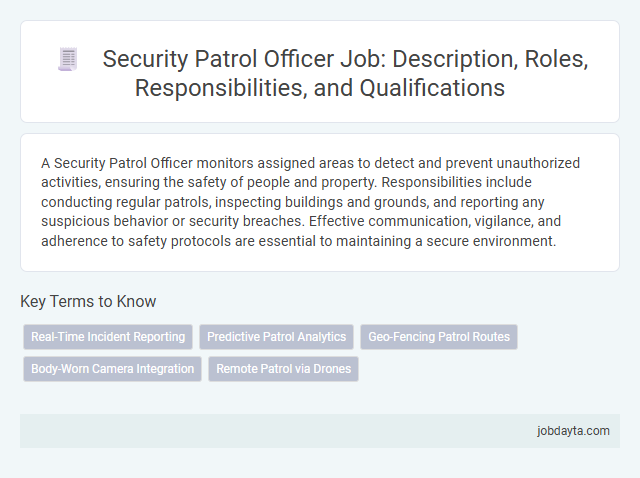 Security Patrol Officer Job: Description, Roles, Responsibilities, and Qualifications

A Security Patrol Officer monitors assigned areas to detect and prevent unauthorized activities, ensuring the safety of people and property. Responsibilities include conducting regular patrols, inspecting buildings and grounds, and reporting any suspicious behavior or security breaches. Effective communication, vigilance, and adherence to safety protocols are essential to maintaining a secure environment.

Key Terms to Know

Real-Time Incident Reporting

Predictive Patrol Analytics

Geo-Fencing Patrol Routes

Body-Worn Camera Integration

Remote Patrol via Drones

jobdayta.com