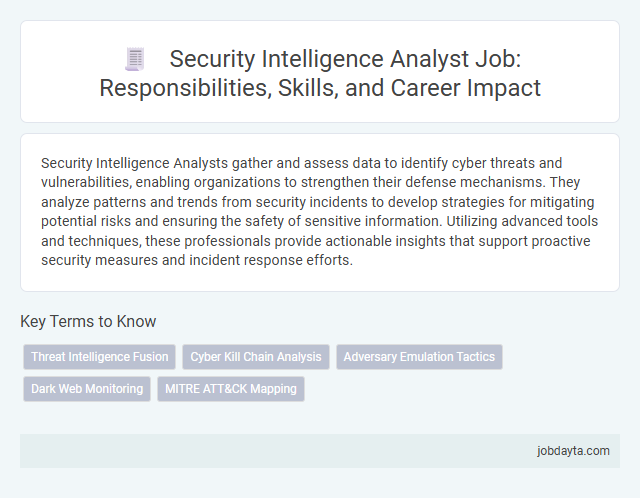 Security Intelligence Analyst Job: Responsibilities, Skills, and Career Impact

Security Intelligence Analysts gather and assess data to identify cyber threats and vulnerabilities, enabling organizations to strengthen their defense mechanisms. They analyze patterns and trends from security incidents to develop strategies for mitigating potential risks and ensuring the safety of sensitive information. Utilizing advanced tools and techniques, these professionals provide actionable insights that support proactive security measures and incident response efforts.

Key Terms to Know

Threat Intelligence Fusion

Cyber Kill Chain Analysis

Adversary Emulation Tactics

Dark Web Monitoring

MITRE ATT&CK Mapping

jobdayta.com