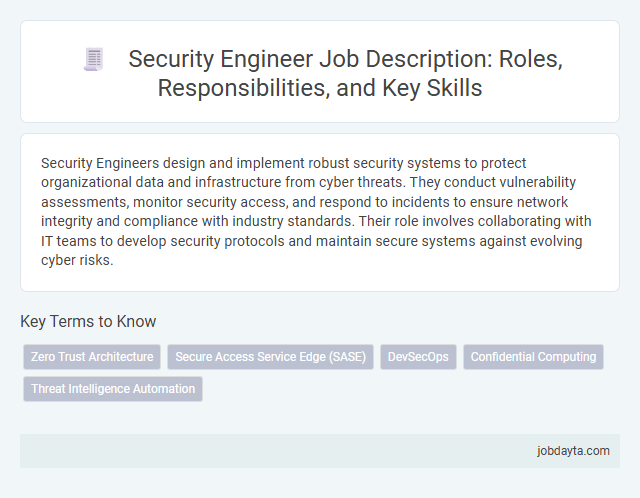 Security Engineer Job Description: Roles, Responsibilities, and Key Skills

Security Engineers design and implement robust security systems to protect organizational data and infrastructure from cyber threats. They conduct vulnerability assessments, monitor security access, and respond to incidents to ensure network integrity and compliance with industry standards. Their role involves collaborating with IT teams to develop security protocols and maintain secure systems against evolving cyber risks.

Key Terms to Know

Zero Trust Architecture

Secure Access Service Edge (SASE)

DevSecOps

Confidential Computing

Threat Intelligence Automation

jobdayta.com