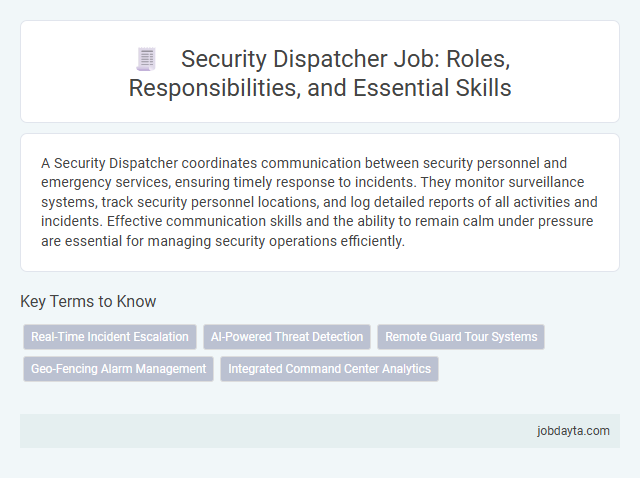 Security Dispatcher Job: Roles, Responsibilities, and Essential Skills

A Security Dispatcher coordinates communication between security personnel and emergency services, ensuring timely response to incidents. They monitor surveillance systems, track security personnel locations, and log detailed reports of all activities and incidents. Effective communication skills and the ability to remain calm under pressure are essential for managing security operations efficiently.

Key Terms to Know

Real-Time Incident Escalation

AI-Powered Threat Detection

Remote Guard Tour Systems

Geo-Fencing Alarm Management

Integrated Command Center Analytics

jobdayta.com