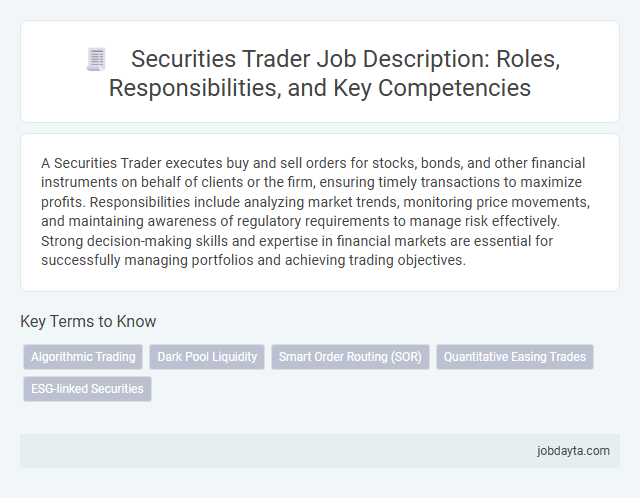 Securities Trader Job Description: Roles, Responsibilities, and Key Competencies

A Securities Trader executes buy and sell orders for stocks, bonds, and other financial instruments on behalf of clients or the firm, ensuring timely transactions to maximize profits. Responsibilities include analyzing market trends, monitoring price movements, and maintaining awareness of regulatory requirements to manage risk effectively. Strong decision-making skills and expertise in financial markets are essential for successfully managing portfolios and achieving trading objectives.

Key Terms to Know

Algorithmic Trading

Dark Pool Liquidity

Smart Order Routing (SOR)

Quantitative Easing Trades

ESG-linked Securities

jobdayta.com